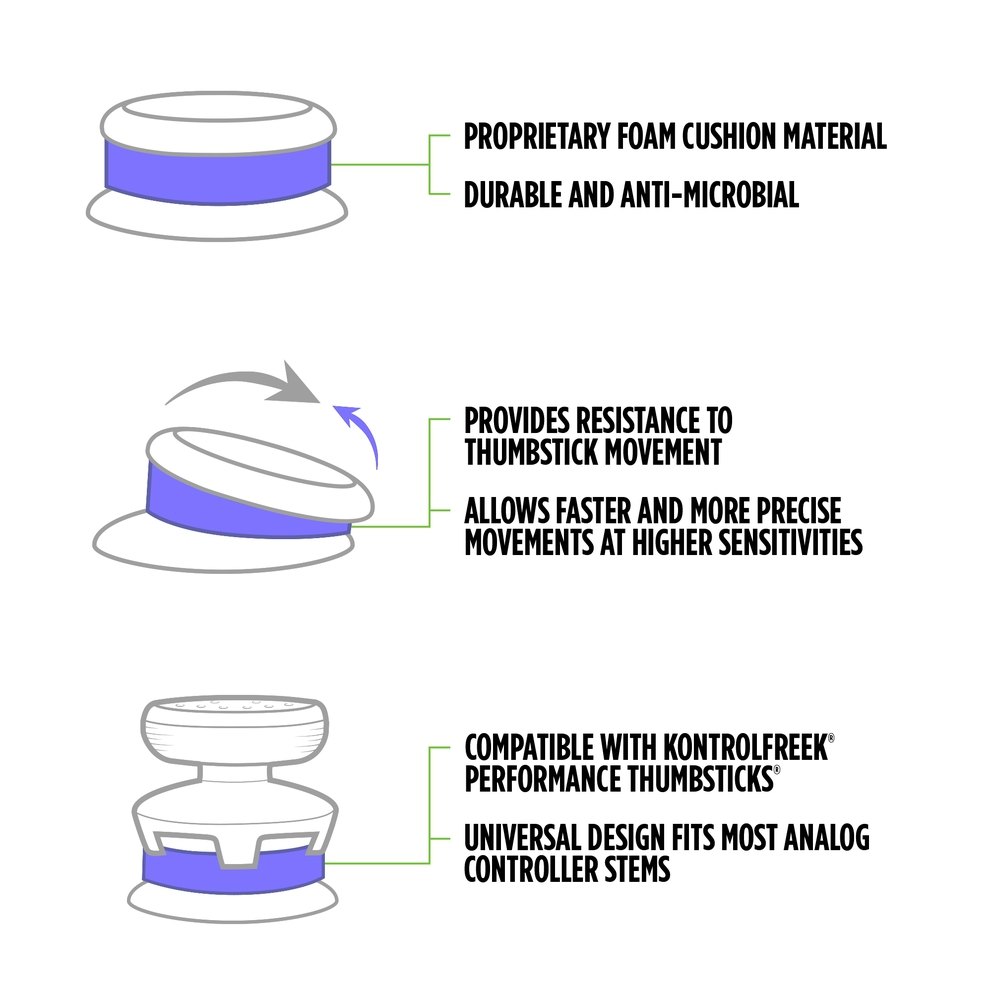 PROPRIETARY FOAM CUSHION MATERIAL

DURABLE AND ANTI-MICROBIAL

PROVIDES RESISTANCE TO THUMBSTICK MOVEMENT

ALLOWS FASTER AND MORE PRECISE MOVEMENTS AT HIGHER SENSITIVITIES

COMPATIBLE WITH KONTROLFREEK® PERFORMANCE THUMBSTICKS®

UNIVERSAL DESIGN FITS MOST ANALOG CONTROLLER STEMS